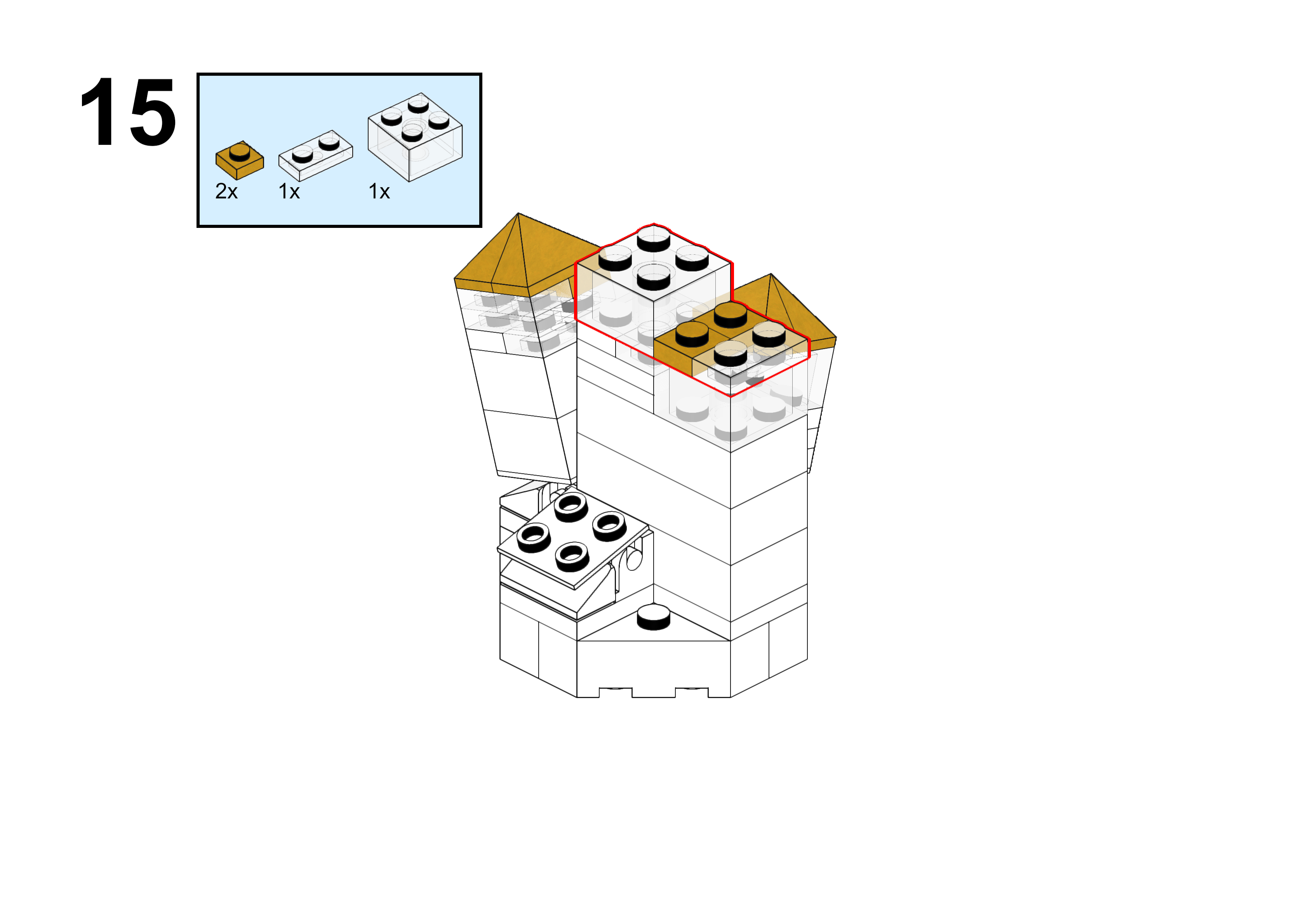 15

2x 1x 1x