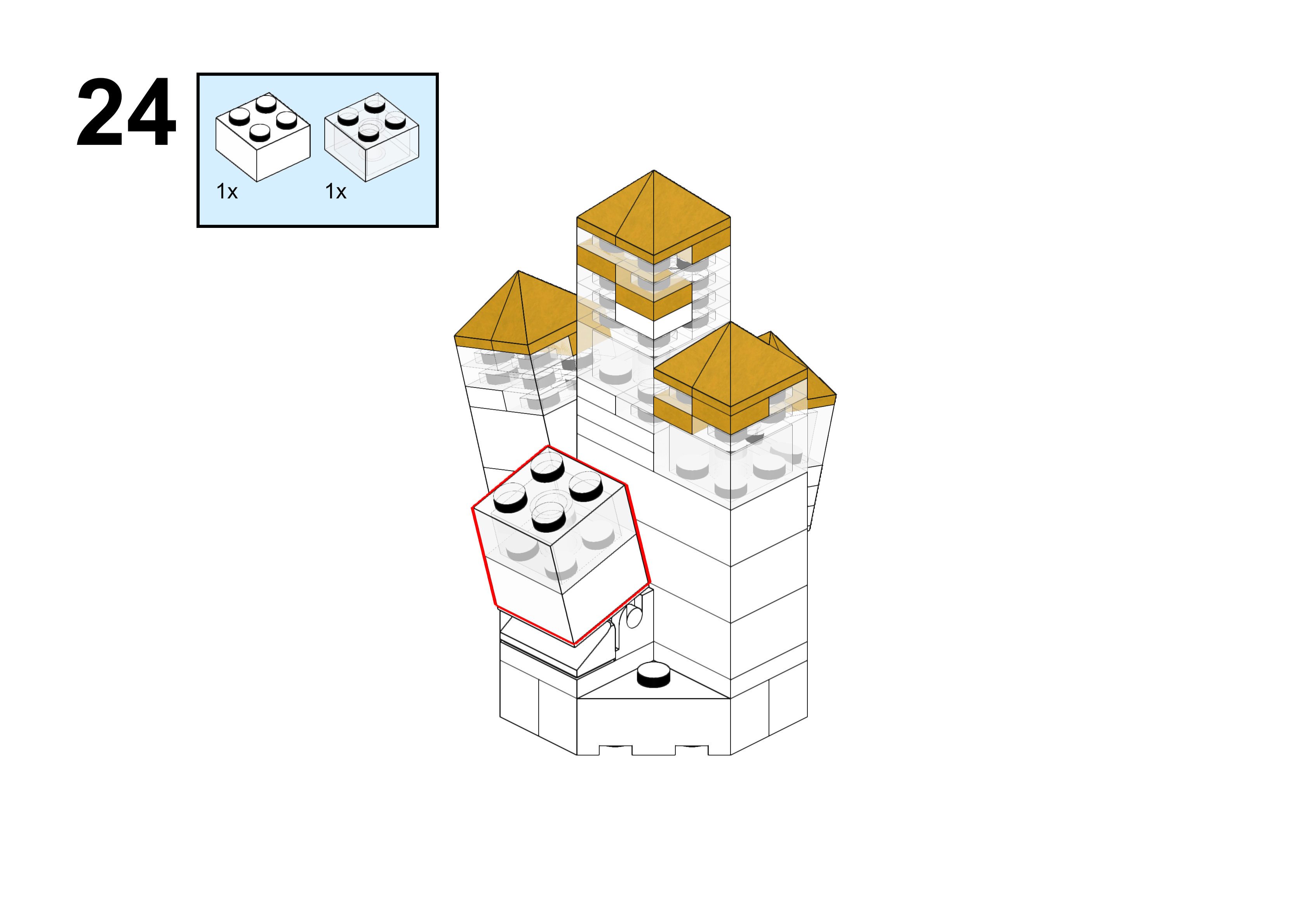 24

1x

1x